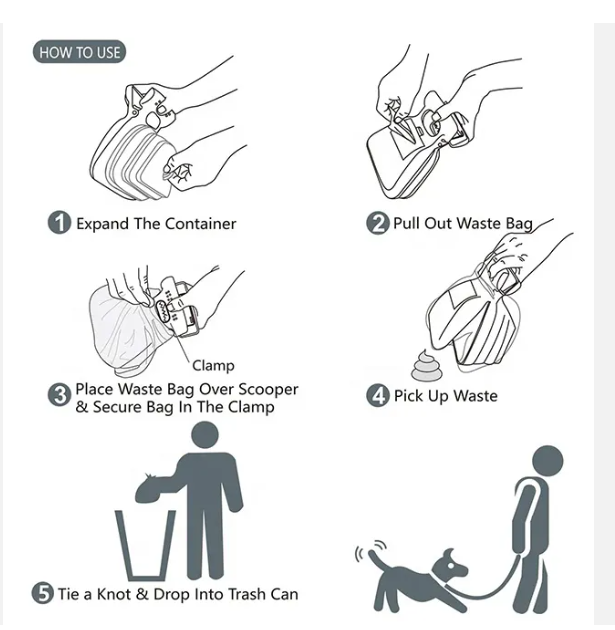 HOW TO USE

1 Expand The Container

2 Pull Out Waste Bag

Clamp

3 Place Waste Bag Over Scooper & Secure Bag In The Clamp

4 Pick Up Waste

5 Tie a Knot & Drop Into Trash Can