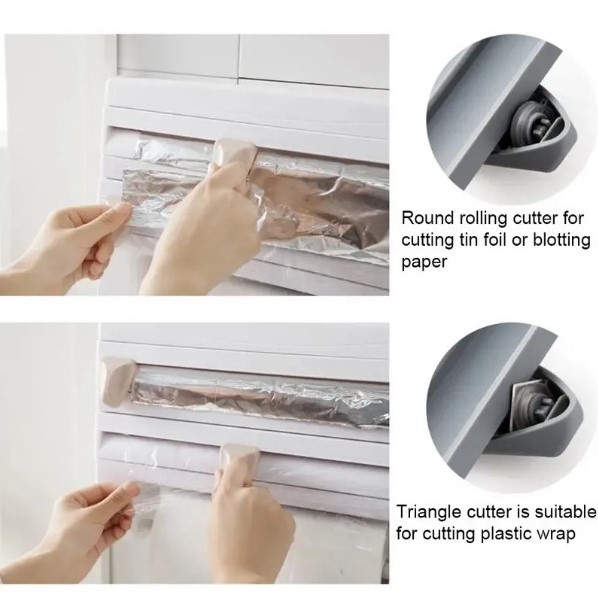 Round rolling cutter for cutting tin foil or blotting paper

Triangle cutter is suitable for cutting plastic wrap