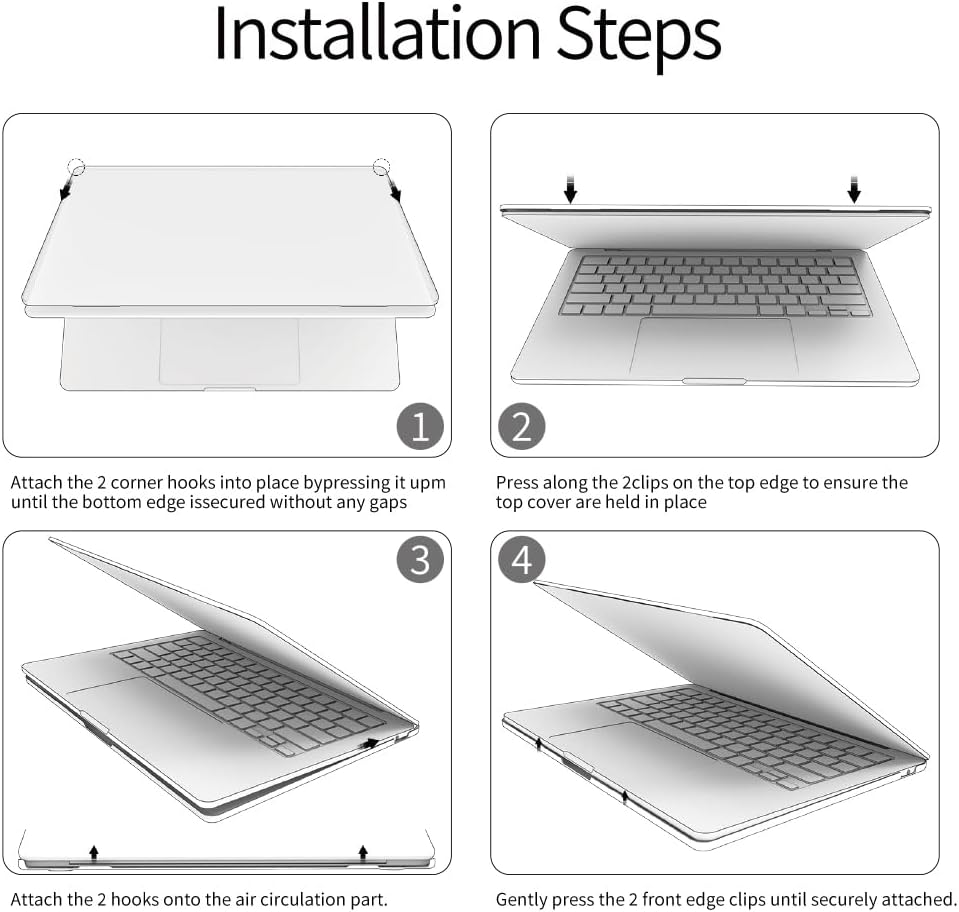 Installation Steps

1

Attach the 2 corner hooks into place bypressing it upm until the bottom edge issecured without any gaps

2

Press along the 2clips on the top edge to ensure the top cover are held in place

3

Attach the 2 hooks onto the air circulation part.

4

Gently press the 2 front edge clips until securely attached.